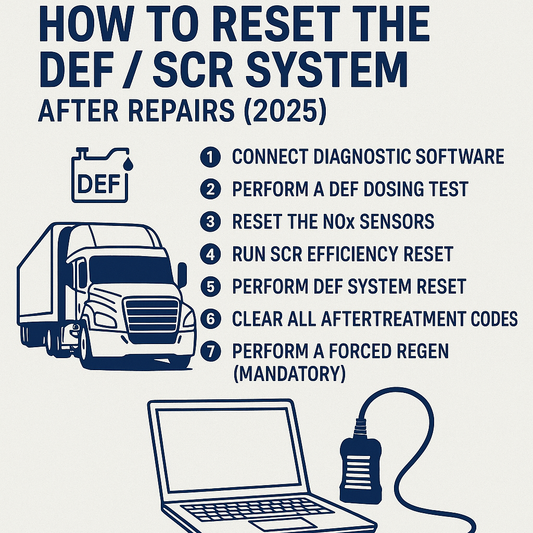 HOW TO RESET THE DEF / SCR SYSTEM

AFTER REPAIRS (2025)

DEF

1 CONNECT DIAGNOSTIC SOFTWARE

2 PERFORM A DEF DOSING TEST

3 RESET THE NOx SENSORS

4 RUN SCR EFFICIENCY RESET

5 PERFORM DEF SYSTEM RESET

6 CLEAR ALL AFTERTREATMENT CODES

7 PERFORM A FORCED REGEN (MANDATORY)