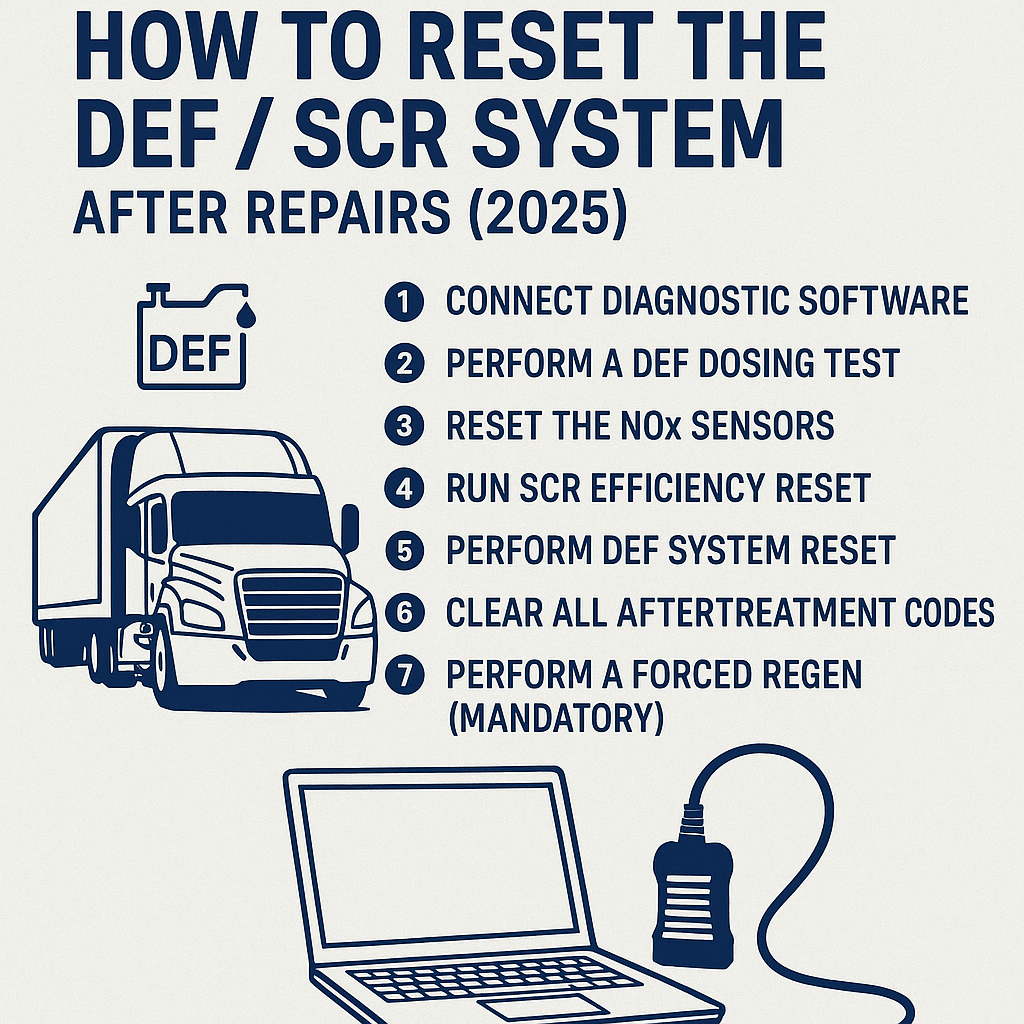 HOW TO RESET THE DEF / SCR SYSTEM

AFTER REPAIRS (2025)

DEF

1 CONNECT DIAGNOSTIC SOFTWARE

2 PERFORM A DEF DOSING TEST

3 RESET THE NOx SENSORS

4 RUN SCR EFFICIENCY RESET

5 PERFORM DEF SYSTEM RESET

6 CLEAR ALL AFTERTREATMENT CODES

7 PERFORM A FORCED REGEN (MANDATORY)