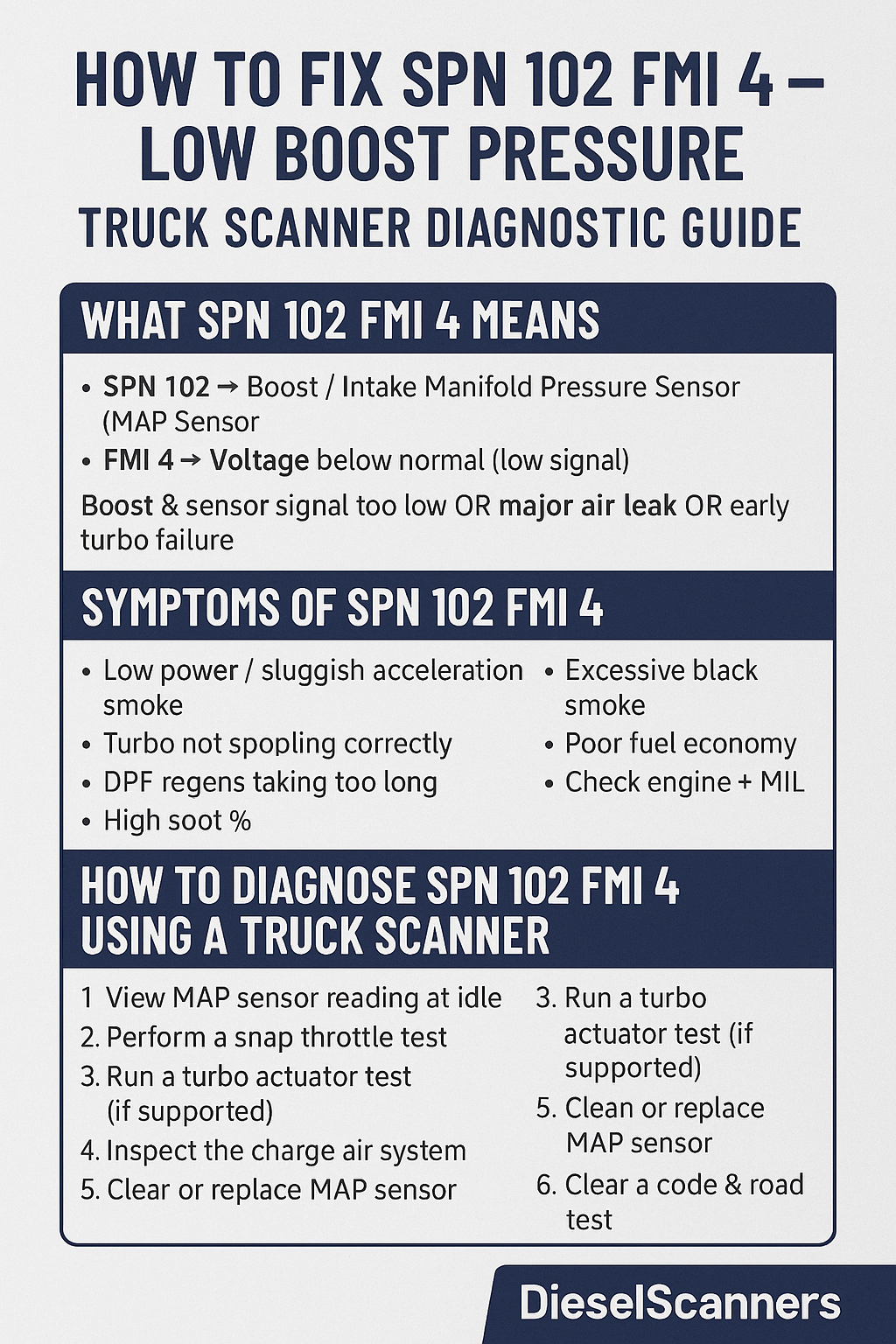 HOW TO FIX SPN 102 FMI 4 – LOW BOOST PRESSURE

TRUCK SCANNER DIAGNOSTIC GUIDE

WHAT SPN 102 FMI 4 MEANS

• SPN 102 → Boost / Intake Manifold Pressure Sensor (MAP Sensor
• FMI 4 → Voltage below normal (low signal)

Boost & sensor signal too low OR major air leak OR early turbo failure

SYMPTOMS OF SPN 102 FMI 4

• Low power / sluggish acceleration smoke
• Turbo not spopling correctly
• DPF regens taking too long
• High soot %

• Excessive black smoke
• Poor fuel economy
• Check engine + MIL

HOW TO DIAGNOSE SPN 102 FMI 4 USING A TRUCK SCANNER

1 View MAP sensor reading at idle
2. Perform a snap throttle test
3. Run a turbo actuator test (if supported)
4. Inspect the charge air system
5. Clear or replace MAP sensor

3. Run a turbo actuator test (if supported)
5. Clean or replace MAP sensor
6. Clear a code & road test

DieselScanners